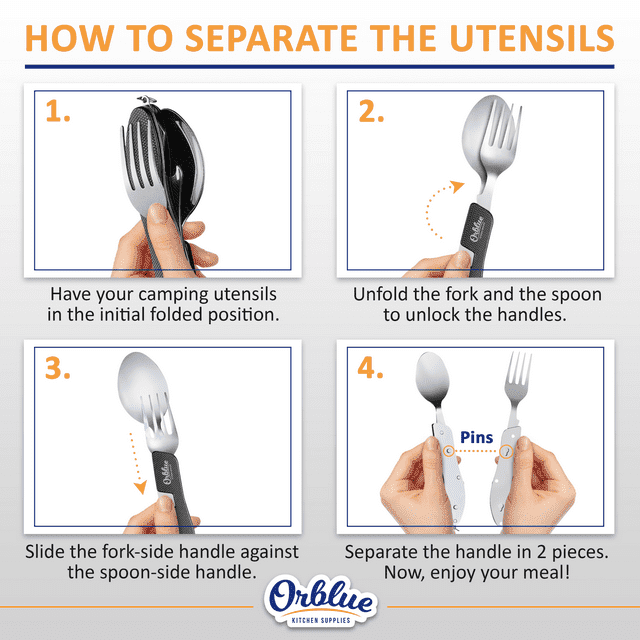 HOW TO SEPARATE THE UTENSILS

1.

Have your camping utensils in the initial folded position.

2.

Orblue

Unfold the fork and the spoon to unlock the handles.

3.

Orblue

Slide the fork-side handle against the spoon-side handle.

4.

Pins

Separate the handle in 2 pieces. Now, enjoy your meal!

Orblue
KITCHEN SUPPLIES