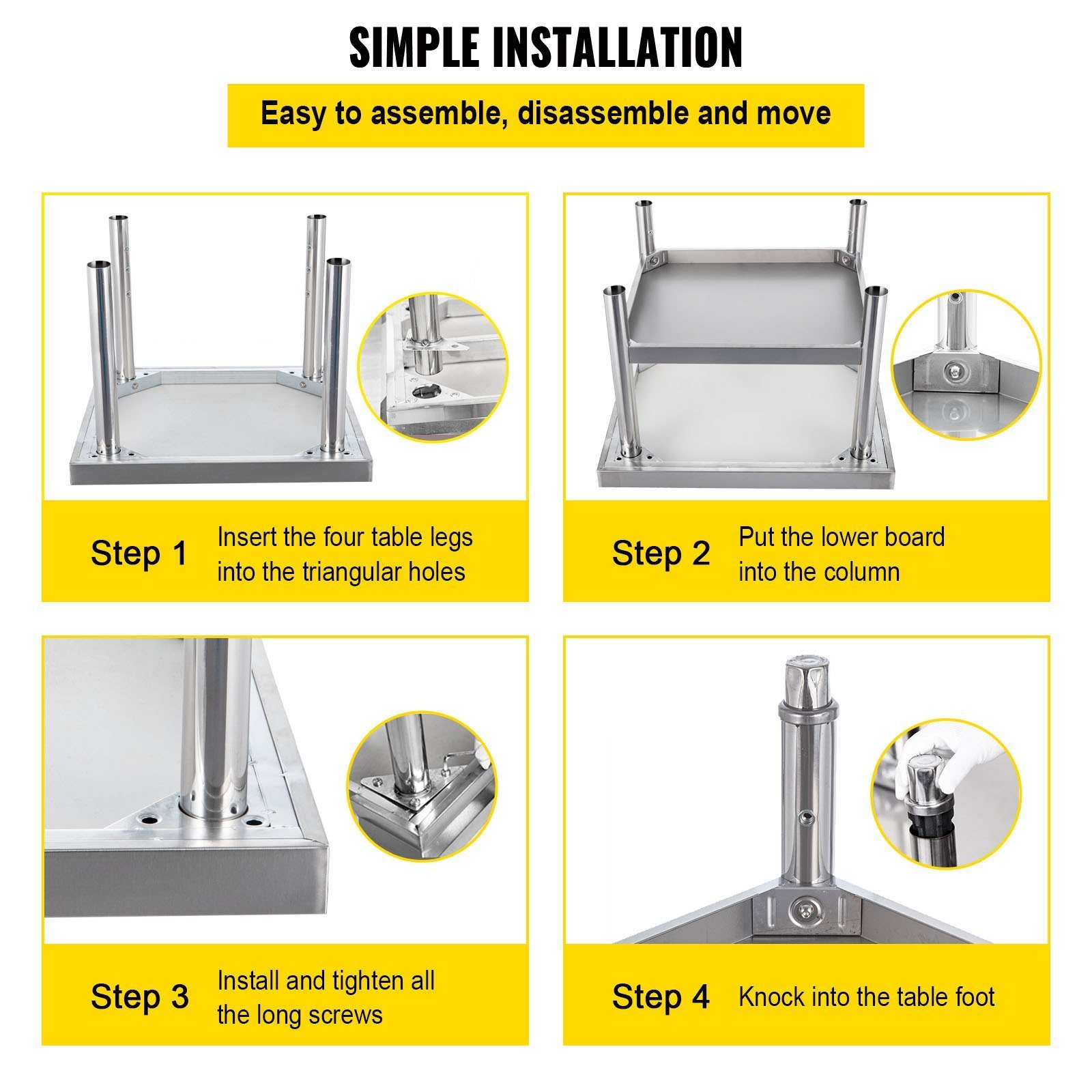 SIMPLE INSTALLATION

Easy to assemble, disassemble and move

Step 1 Insert the four table legs into the triangular holes

Step 2 Put the lower board into the column

Step 3 Install and tighten all the long screws

Step 4 Knock into the table foot